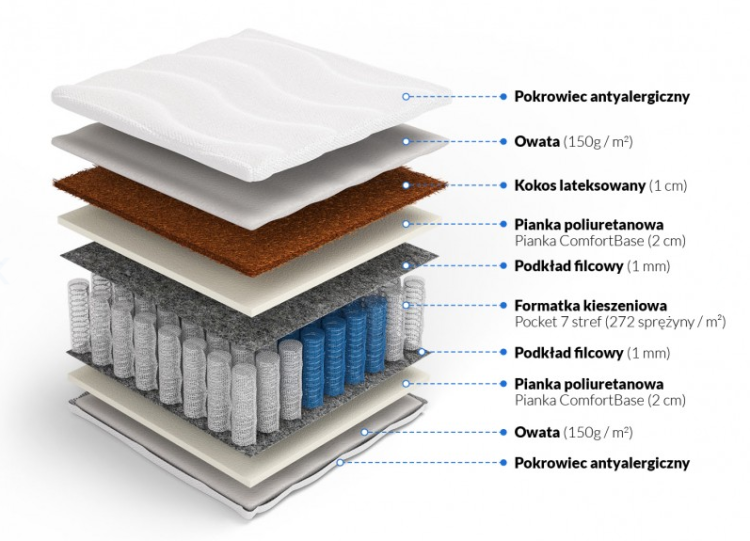 Pokrowiec antyalergiczny

Owata (150g / m²)

Kokos lateksowany (1 cm)

Pianka poliuretanowa
Pianka ComfortBase (2 cm)

Podkład filcowy (1 mm)

Formatka kieszeniowa
Pocket 7 stref (272 sprężyny / m²)

Podkład filcowy (1 mm)

Pianka poliuretanowa
Pianka ComfortBase (2 cm)

Owata (150g / m²)

Pokrowiec antyalergiczny